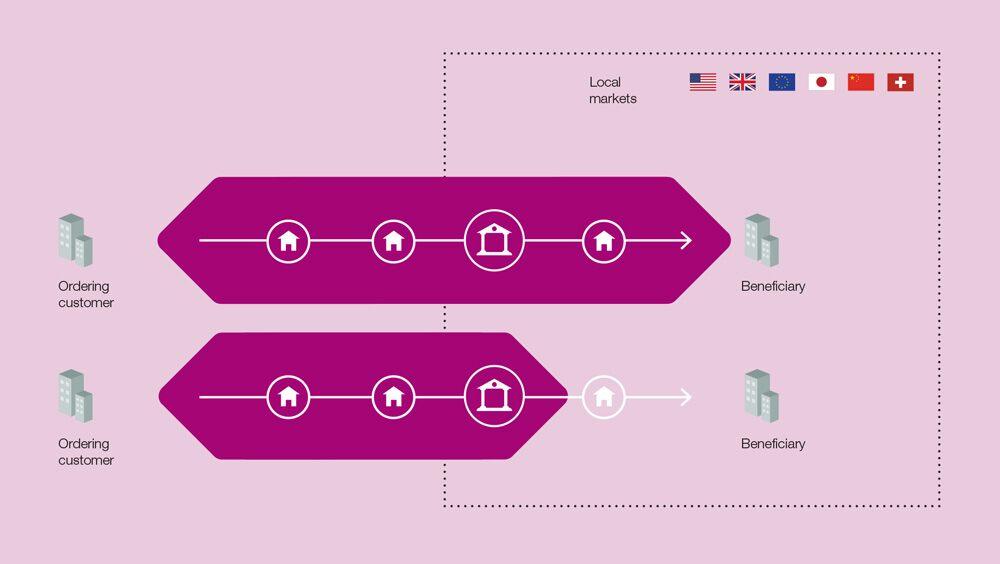 Local markets

Ordering customer

Beneficiary

Ordering customer

Beneficiary