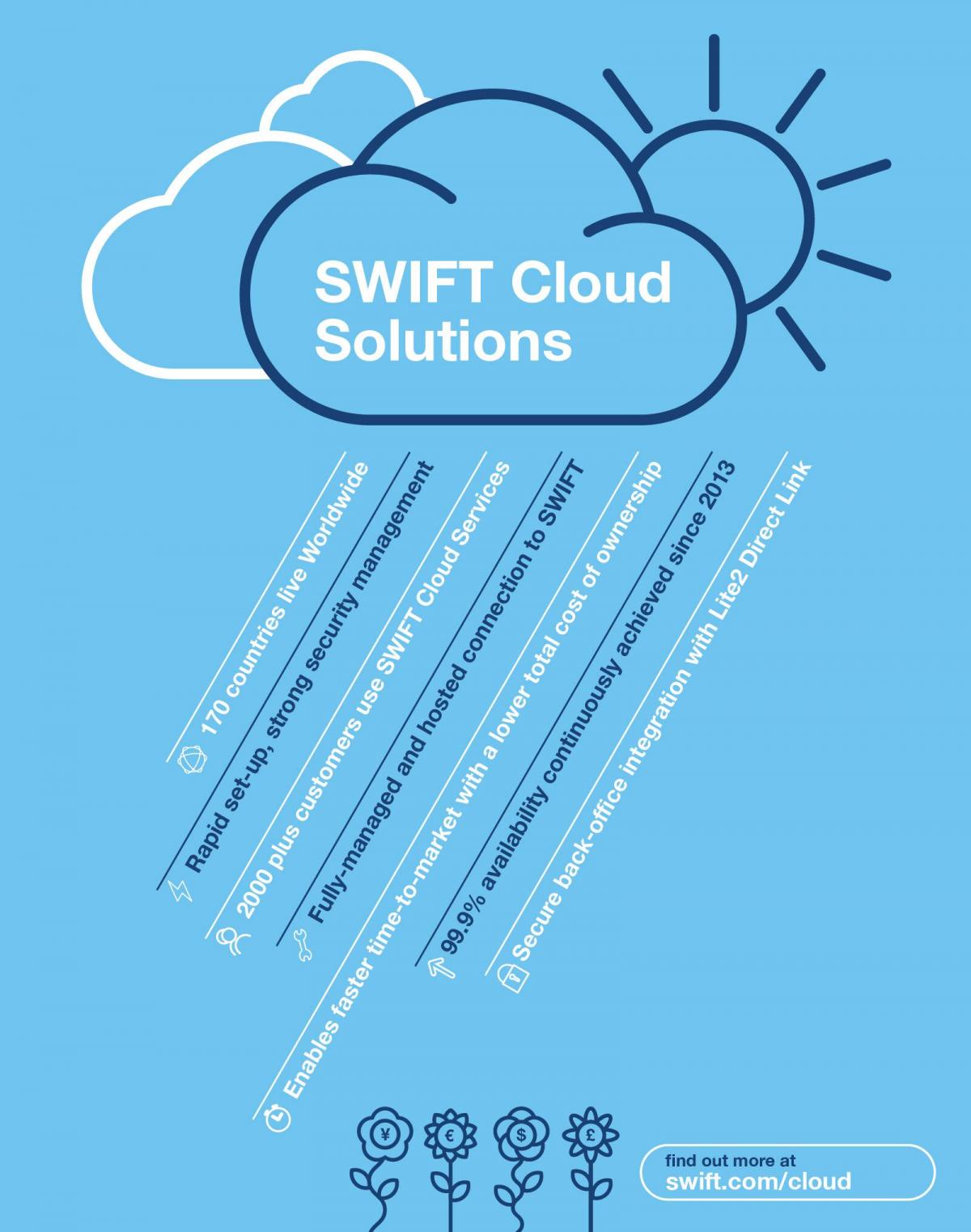 SWIFT Cloud Solutions

170 countries live Worldwide

Rapid set-up, strong security management

2000 plus customers use SWIFT Cloud Services

Fully-managed and hosted connection to SWIFT

Enables faster time-to-market with a lower total cost of ownership

99.9% availability continuously achieved since 2013

Secure back-office integration with Lite2 Direct Link

¥ € $ £

find out more at
swift.com/cloud